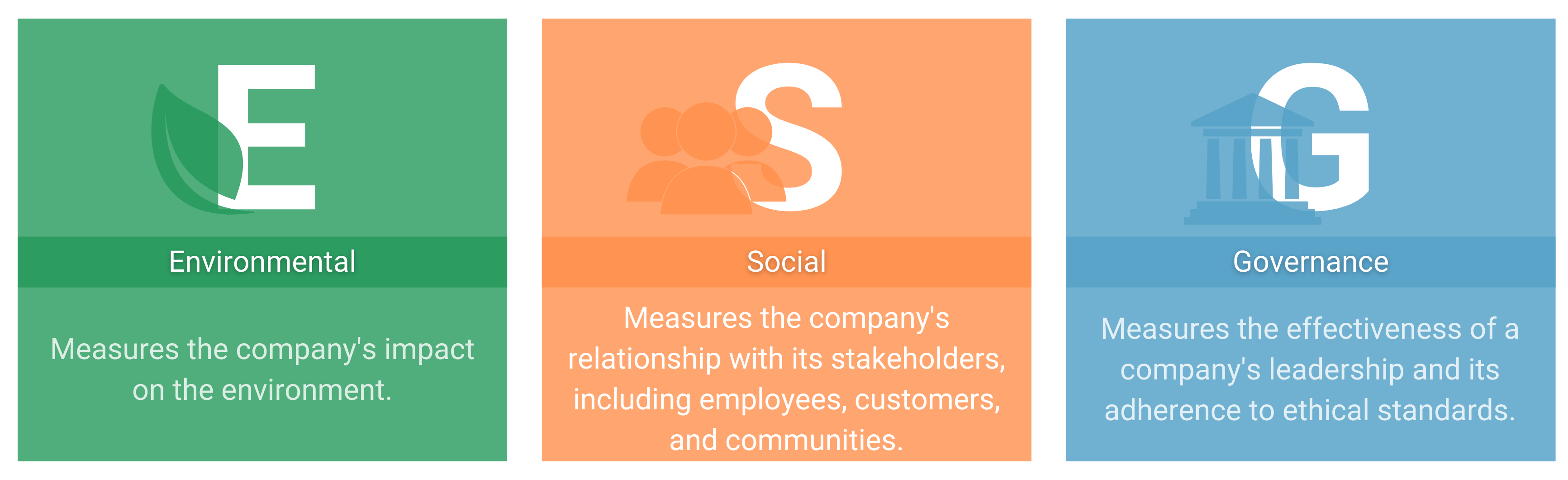 E

Environmental

Measures the company's impact on the environment.

S

Social

Measures the company's relationship with its stakeholders, including employees, customers, and communities.

G

Governance

Measures the effectiveness of a company's leadership and its adherence to ethical standards.